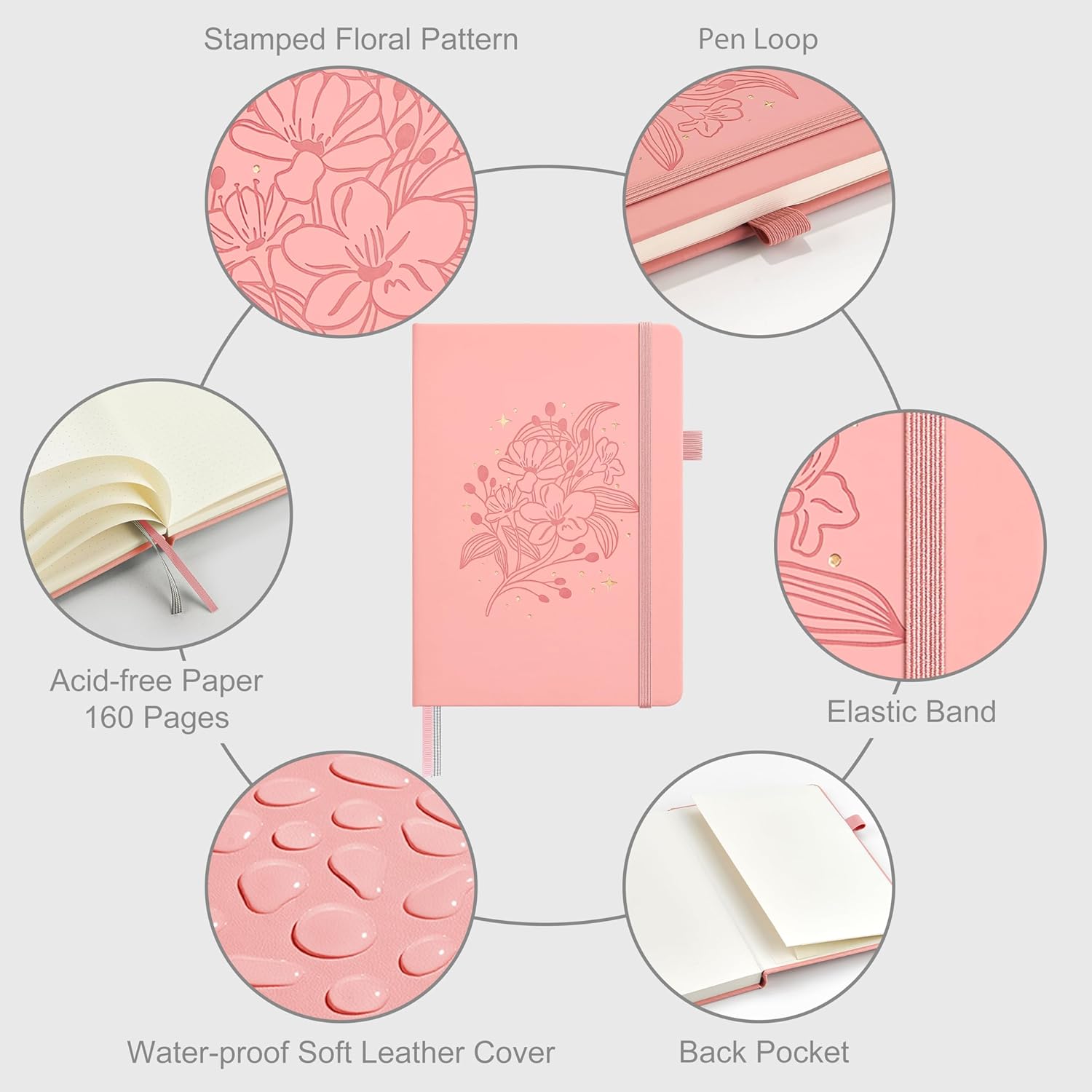 Stamped Floral Pattern

Pen Loop

Acid-free Paper
160 Pages

Elastic Band

Water-proof Soft Leather Cover

Back Pocket