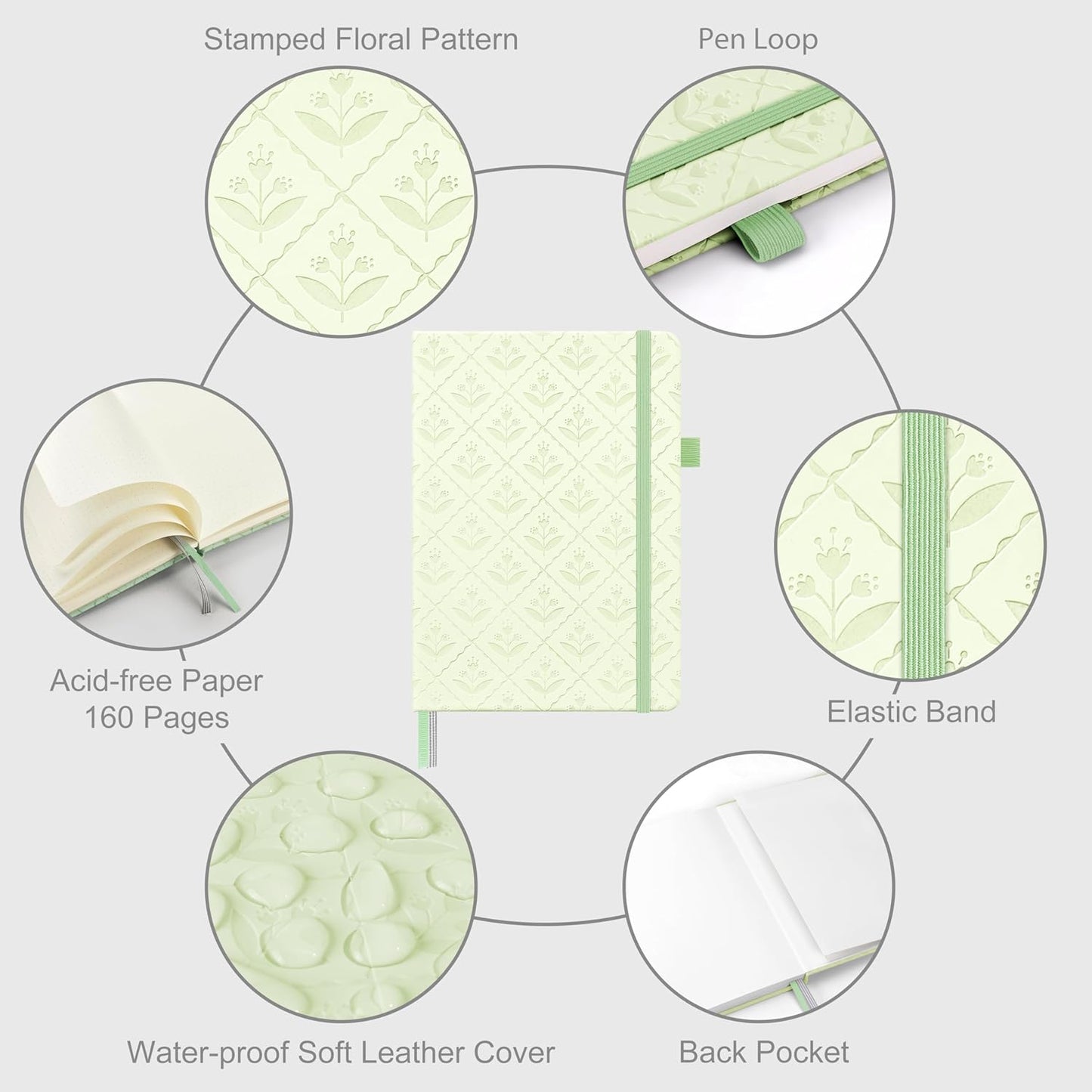 Stamped Floral Pattern

Pen Loop

Acid-free Paper
160 Pages

Elastic Band

Water-proof Soft Leather Cover

Back Pocket